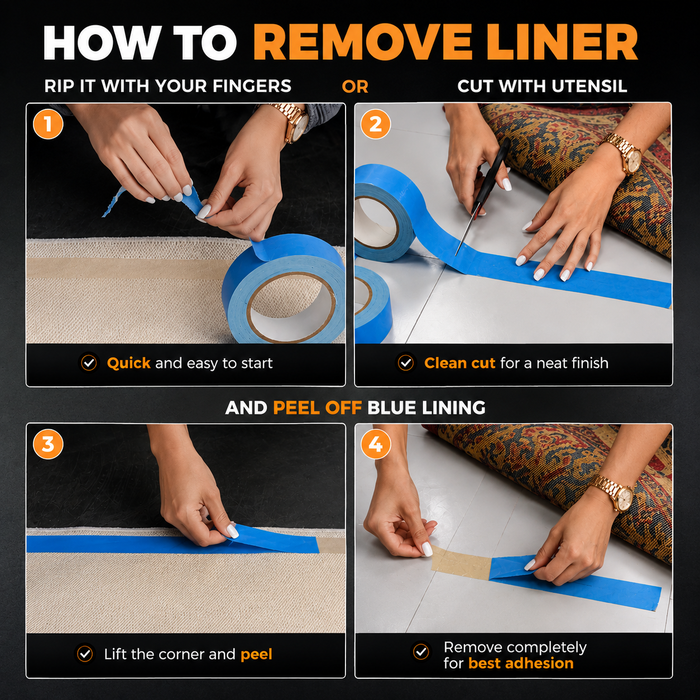 HOW TO REMOVE LINER

RIP IT WITH YOUR FINGERS OR CUT WITH UTENSIL

1

Quick and easy to start

2

Clean cut for a neat finish

AND PEEL OFF BLUE LINING

3

Lift the corner and peel

4

Remove completely for best adhesion