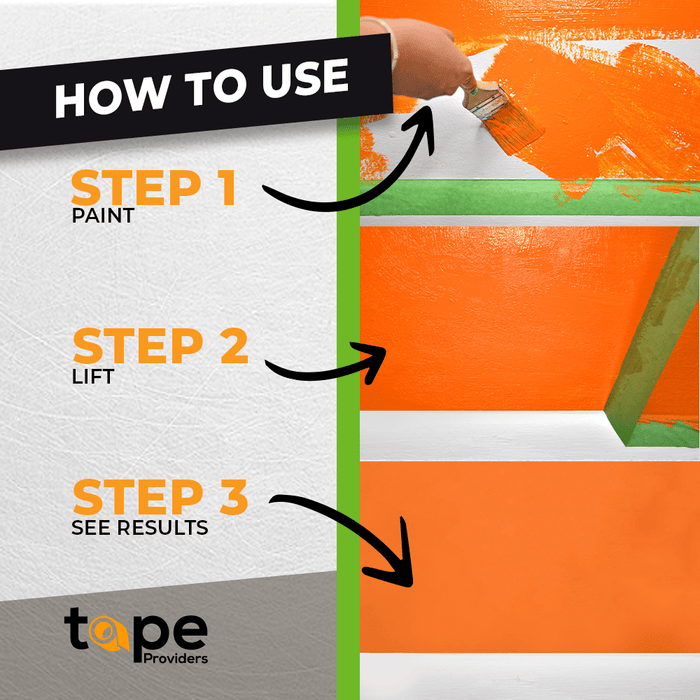 HOW TO USE

STEP 1
PAINT

STEP 2
LIFT

STEP 3
SEE RESULTS

tape
Providers