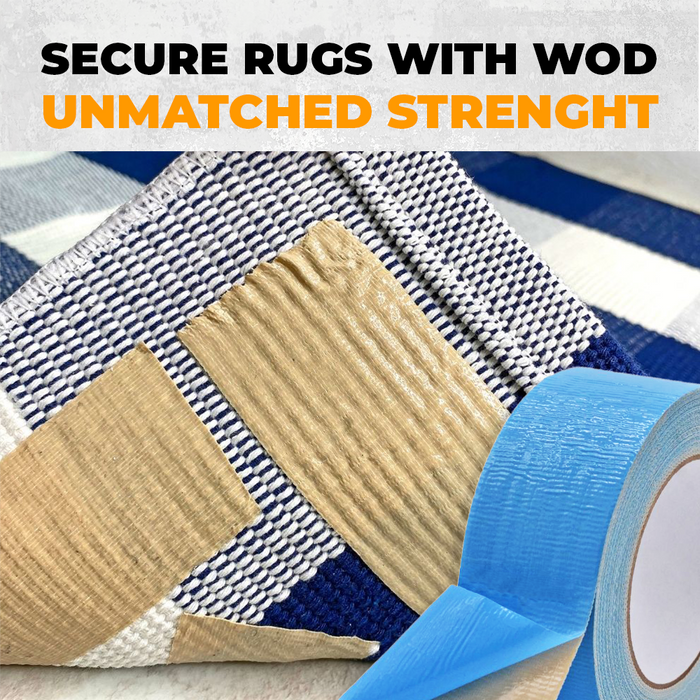 SECURE RUGS WITH WOD
UNMATCHED STRENGHT