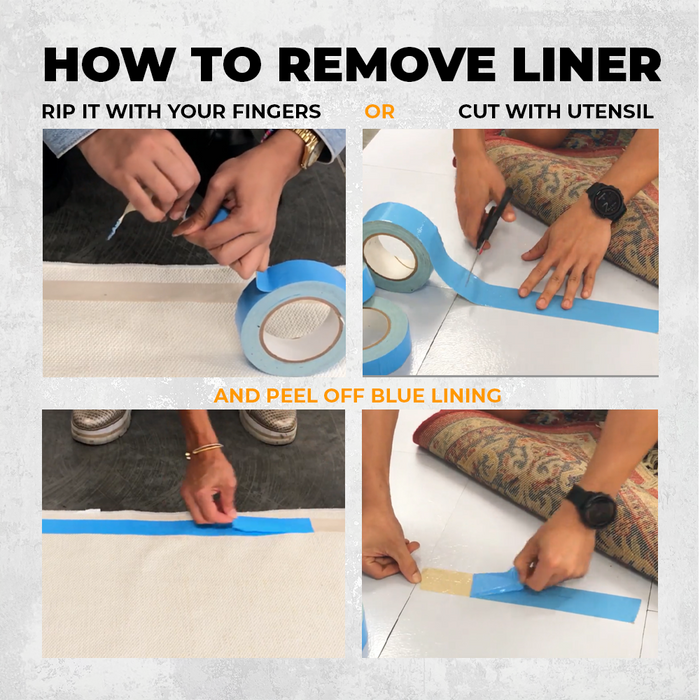 HOW TO REMOVE LINER

RIP IT WITH YOUR FINGERS OR CUT WITH UTENSIL

AND PEEL OFF BLUE LINING