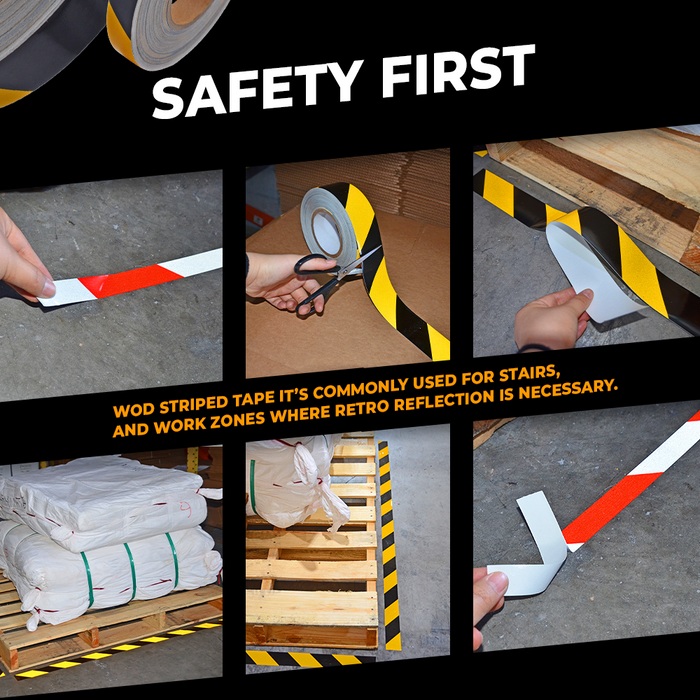 SAFETY FIRST

WOD STRIPED TAPE IT'S COMMONLY USED FOR STAIRS, AND WORK ZONES WHERE RETRO REFLECTION IS NECESSARY.